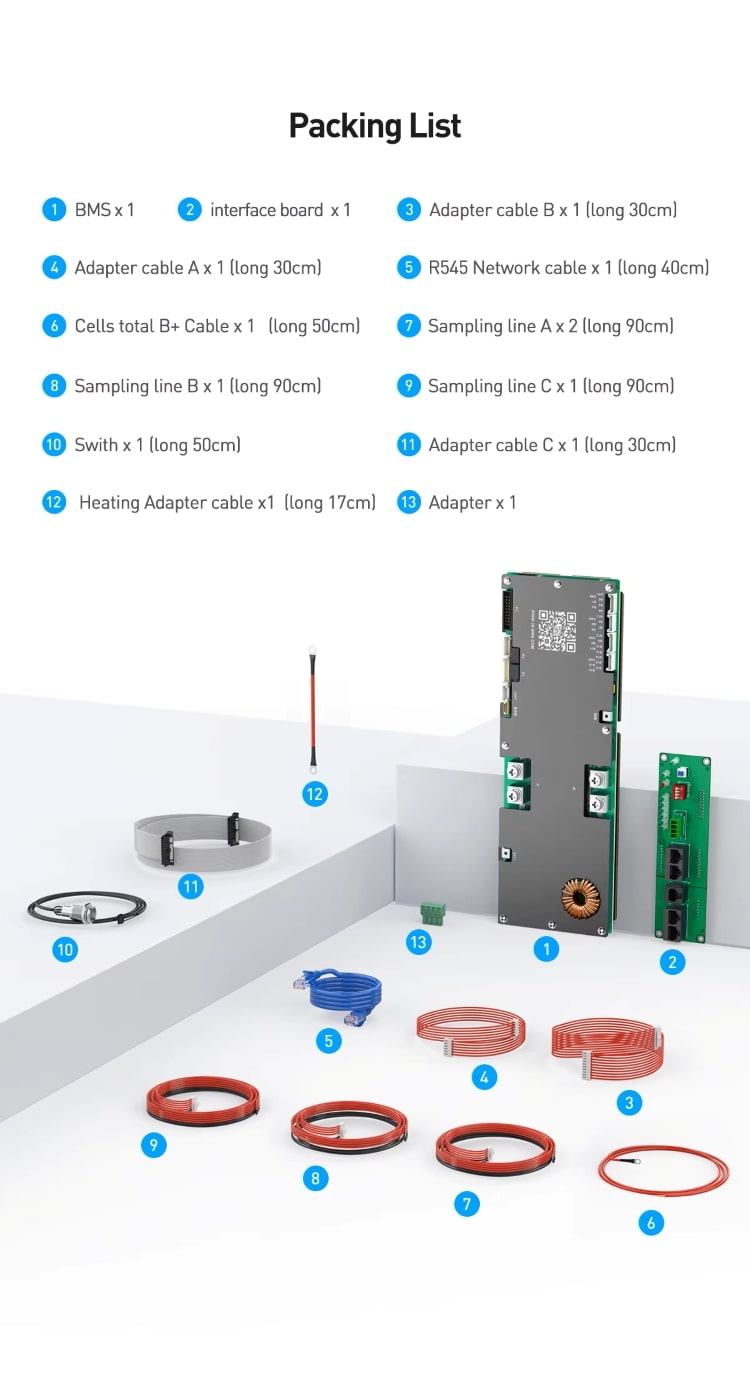 Packing List

1 BMS x 1
2 interface board x 1
3 Adapter cable B x 1 (long 30cm)
4 Adapter cable A x 1 (long 30cm)
5 R545 Network cable x 1 (long 40cm)
6 Cells total B+ Cable x 1 (long 50cm)
7 Sampling line A x 2 (long 90cm)
8 Sampling line B x 1 (long 90cm)
9 Sampling line C x 1 (long 90cm)
10 Swith x 1 (long 50cm)
11 Adapter cable C x 1 (long 30cm)
12 Heating Adapter cable x1 (long 17cm)
13 Adapter x 1

12
11
10
13
1
2
5
4
3
9
8
7
6